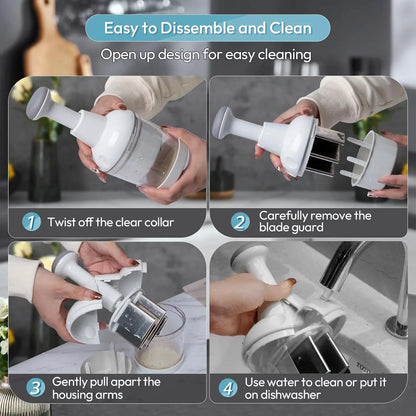 Easy to Dissemble and Clean

Open up design for easy cleaning

1 Twist off the clear collar

2 Carefully remove the blade guard

3 Gently pull apart the housing arms

4 Use water to clean or put it on dishwasher